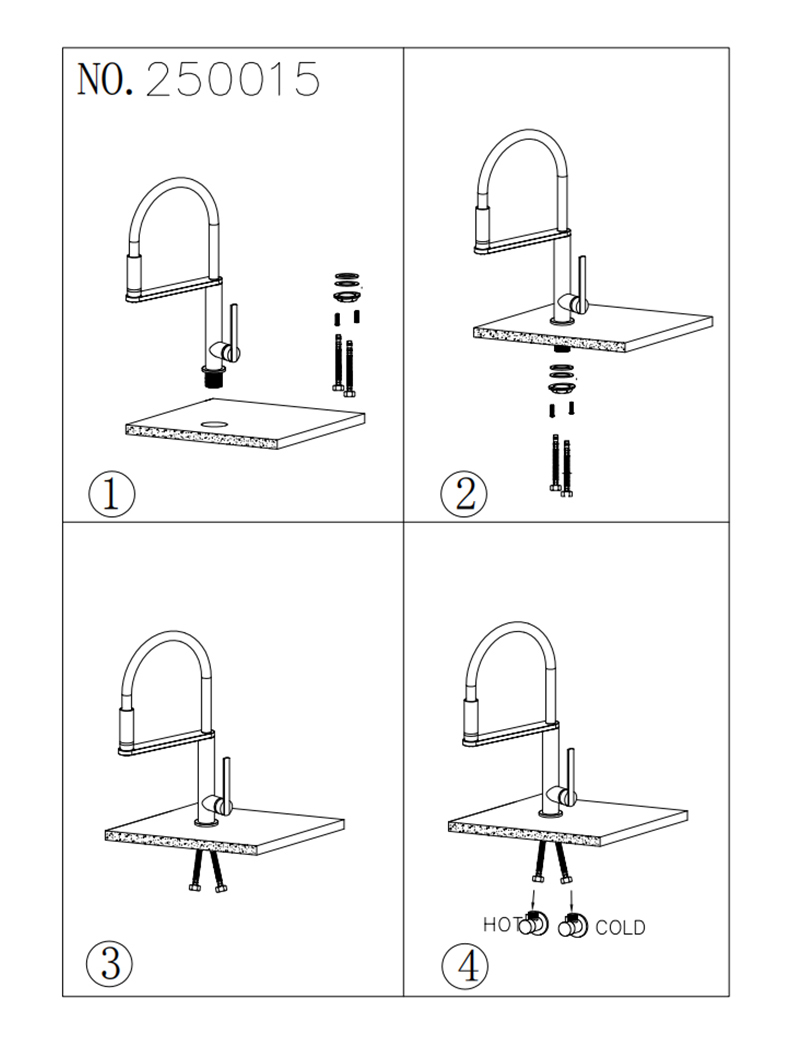 NO. 250015

①

②

③

HOT

COLD

④