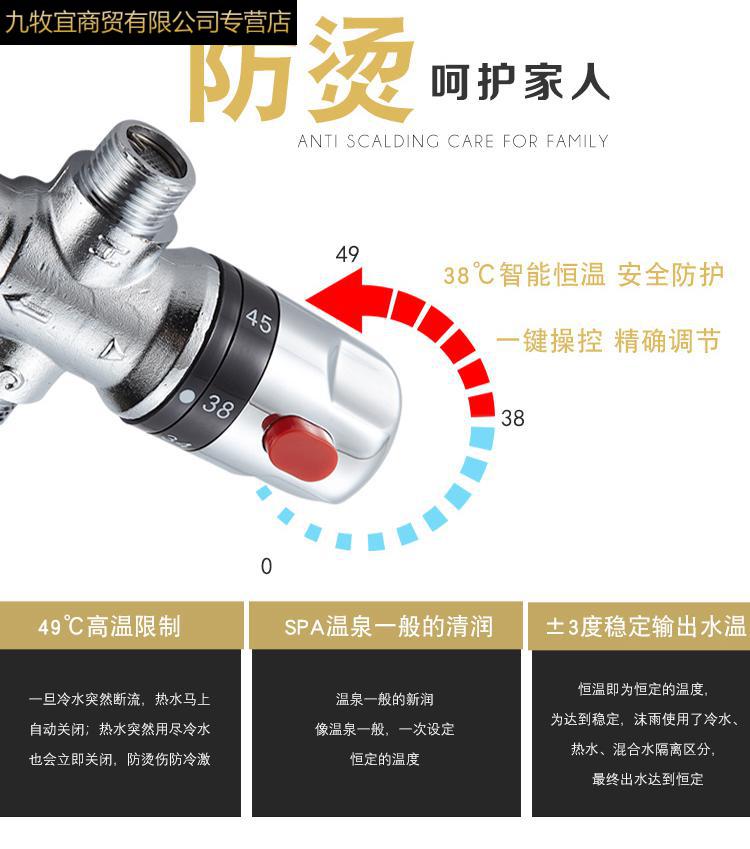 九牧宜商贸有限公司专营店

防烫 呵护家人

ANTI SCALDING CARE FOR FAMILY

49

38℃智能恒温 安全防护

一键操控 精确调节

45

38

38

0

49℃高温限制

一旦冷水突然断流，热水马上自动关闭；热水突然用尽冷水也会立即关闭，防烫伤防冷激

SPA温泉一般的清润

温泉一般的新润
像温泉一般，一次设定
恒定的温度

±3度稳定输出水温

恒温即为恒定的温度，
为达到稳定，沫雨使用了冷水、
热水、混合水隔离区分，
最终出水达到恒定