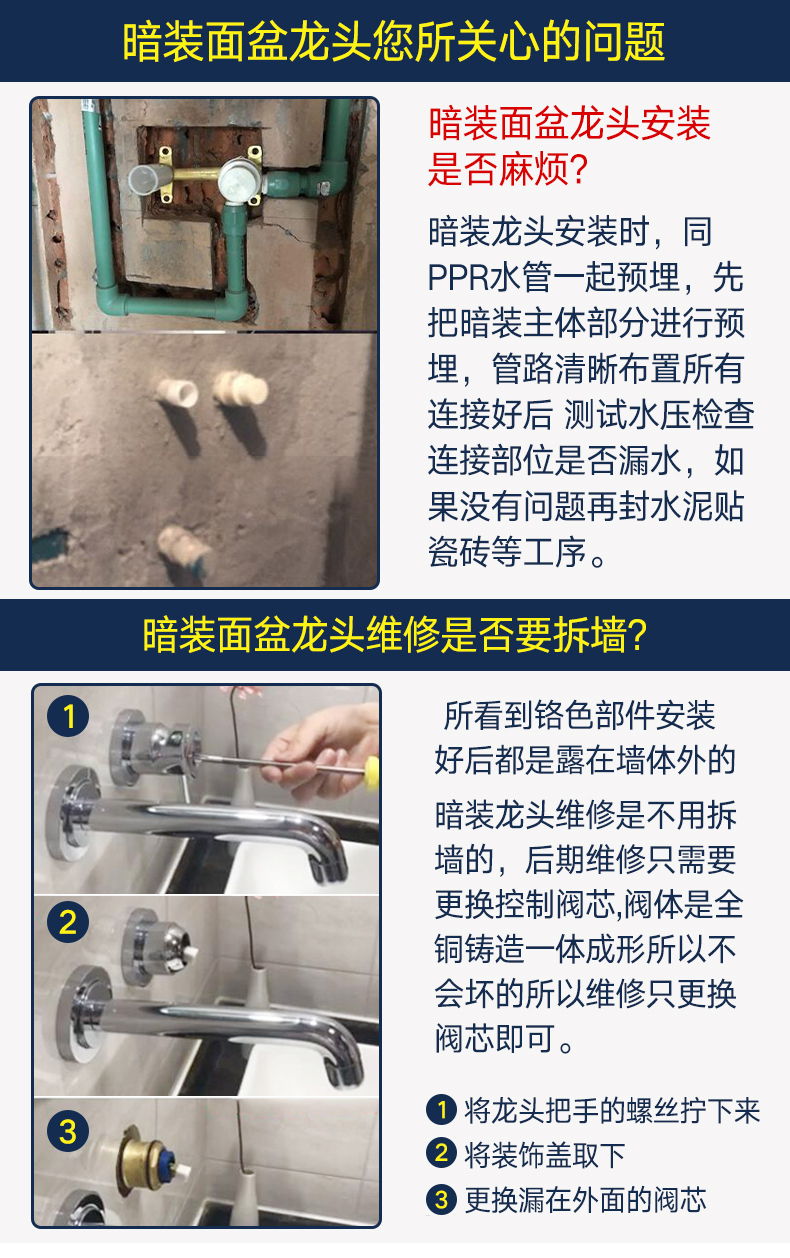 暗装面盆龙头您所关心的问题

暗装面盆龙头安装是否麻烦?

暗装龙头安装时，同PPR水管一起预埋，先把暗装主体部分进行预埋，管路清晰布置所有连接好后 测试水压检查连接部位是否漏水，如果没有问题再封水泥贴瓷砖等工序。

暗装面盆龙头维修是否要拆墙?

1

2

3

所看到铬色部件安装好后都是露在墙体外的

暗装龙头维修是不用拆墙的，后期维修只需要更换控制阀芯,阀体是全铜铸造一体成形所以不会坏的所以维修只更换阀芯即可。

1 将龙头把手的螺丝拧下来
2 将装饰盖取下
3 更换漏在外面的阀芯