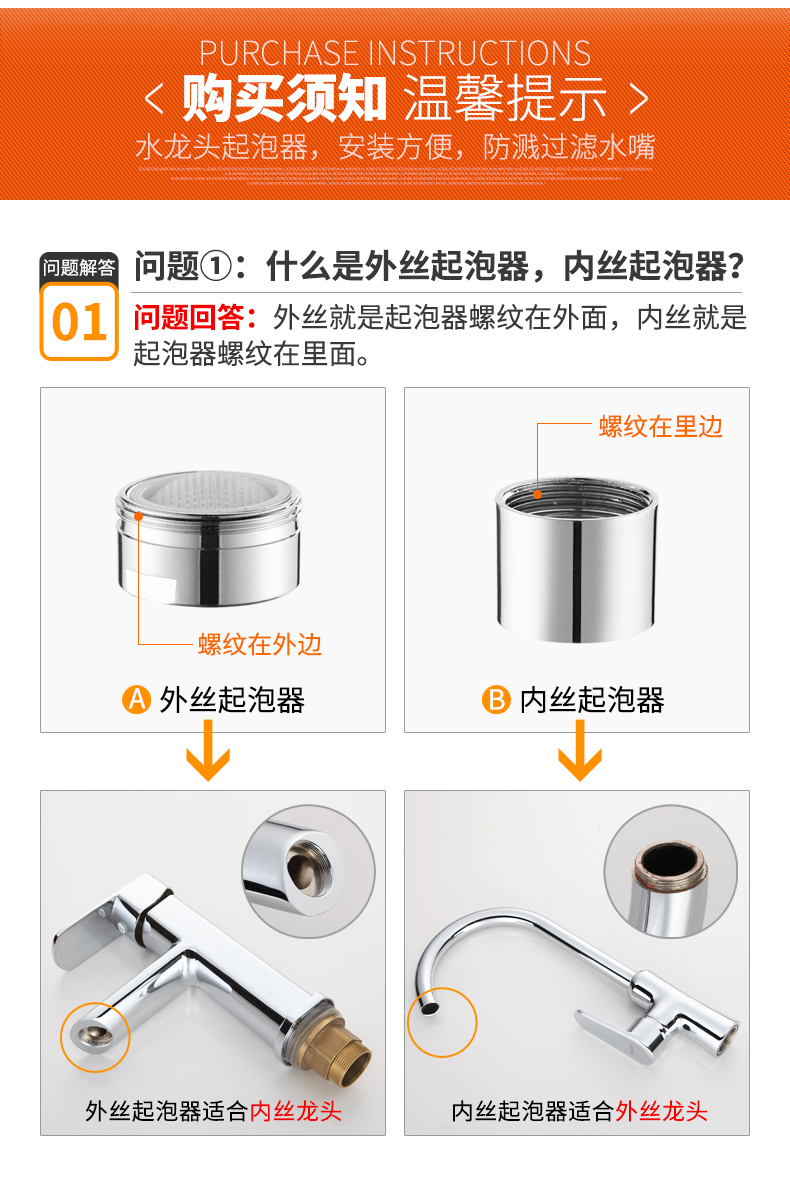 PURCHASE INSTRUCTIONS

< 购买须知 温馨提示 >

水龙头起泡器，安装方便，防溅过滤水嘴

问题解答
01

问题①：什么是外丝起泡器，内丝起泡器？

问题回答：外丝就是起泡器螺纹在外面，内丝就是起泡器螺纹在里面。

螺纹在外边

A 外丝起泡器

螺纹在里边

B 内丝起泡器

外丝起泡器适合内丝龙头

内丝起泡器适合外丝龙头