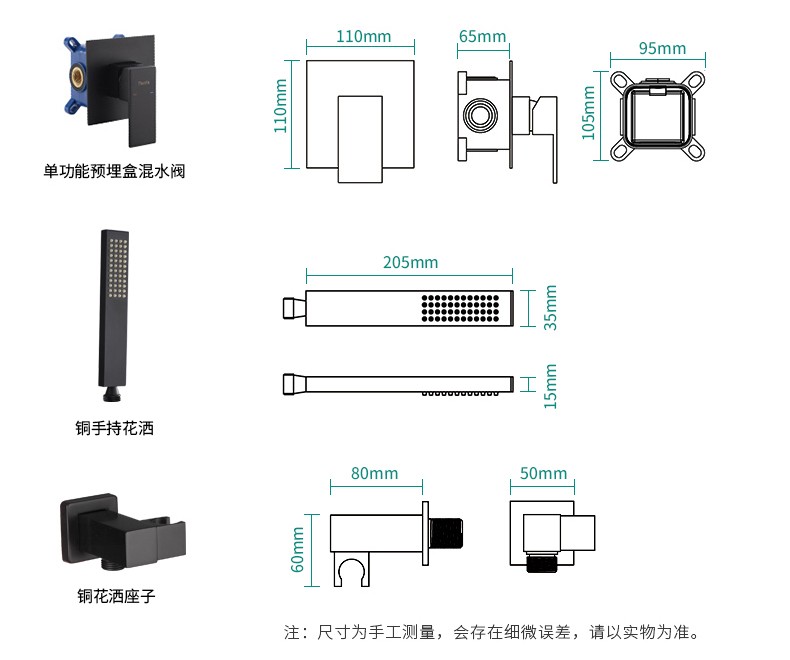 单功能预埋盒混水阀

110mm

110mm

65mm

95mm

105mm

铜手持花洒

205mm

35mm

15mm

铜花洒座子

80mm

60mm

50mm

注：尺寸为手工测量，会存在细微误差，请以实物为准。