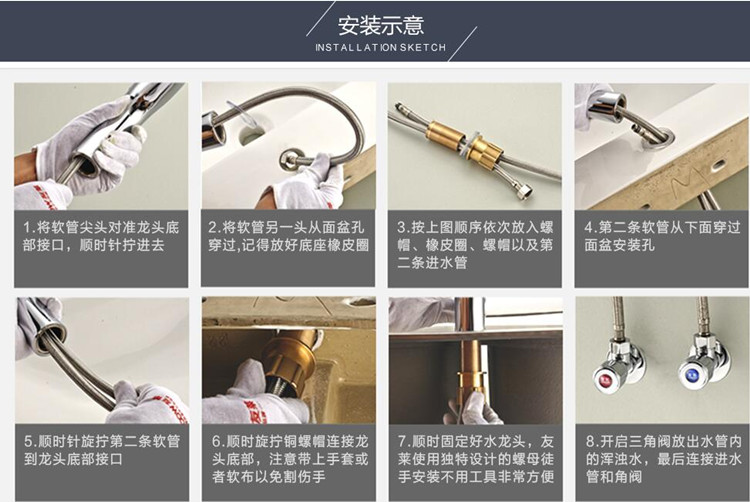 安装示意
INSTALLATION SKETCH

1.将软管尖头对准龙头底部接口，顺时针拧进去

2.将软管另一头从面盆孔穿过,记得放好底座橡皮圈

3.按上图顺序依次放入螺帽、橡皮圈、螺帽以及第二条进水管

4.第二条软管从下面穿过面盆安装孔

5.顺时针旋拧第二条软管到龙头底部接口

6.顺时旋拧铜螺帽连接龙头底部，注意带上手套或者软布以免割伤手

7.顺时固定好水龙头，友莱使用独特设计的螺母徒手安装不用工具非常方便

8.开启三角阀放出水管内的浑浊水，最后连接进水管和角阀