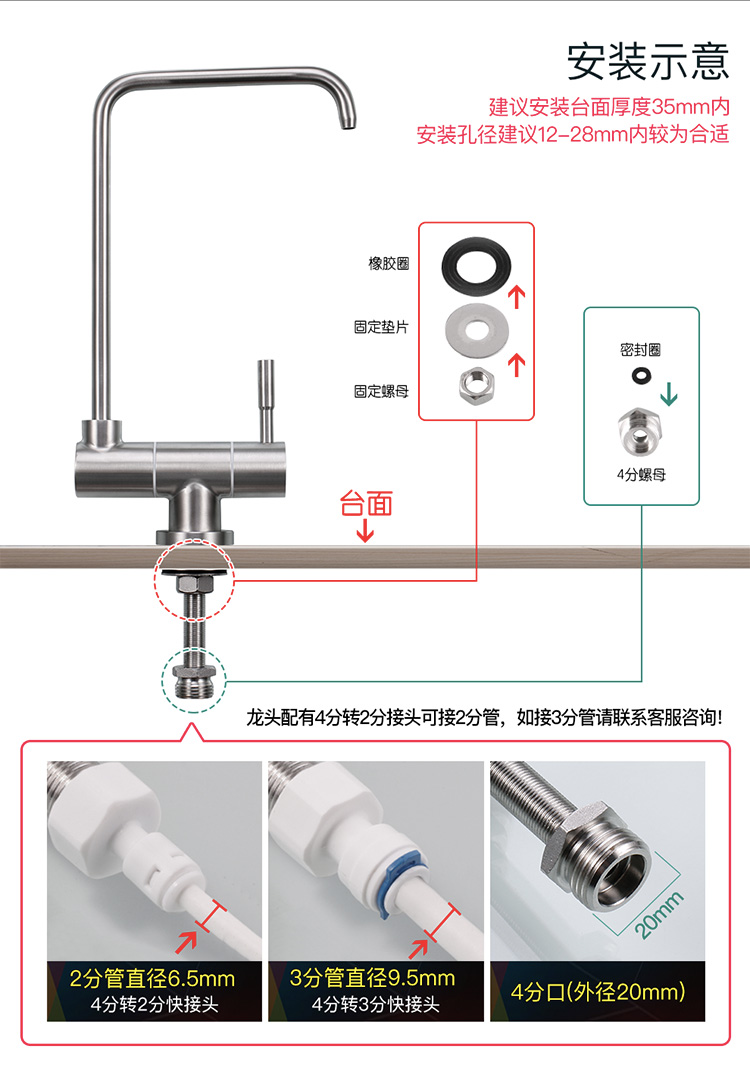 安装示意

建议安装台面厚度35mm内
安装孔径建议12-28mm内较为合适

橡胶圈

固定垫片

固定螺母

密封圈

4分螺母

台面

龙头配有4分转2分接头可接2分管，如接3分管请联系客服咨询!

2分管直径6.5mm
4分转2分快接头

3分管直径9.5mm
4分转3分快接头

20mm

4分口(外径20mm)