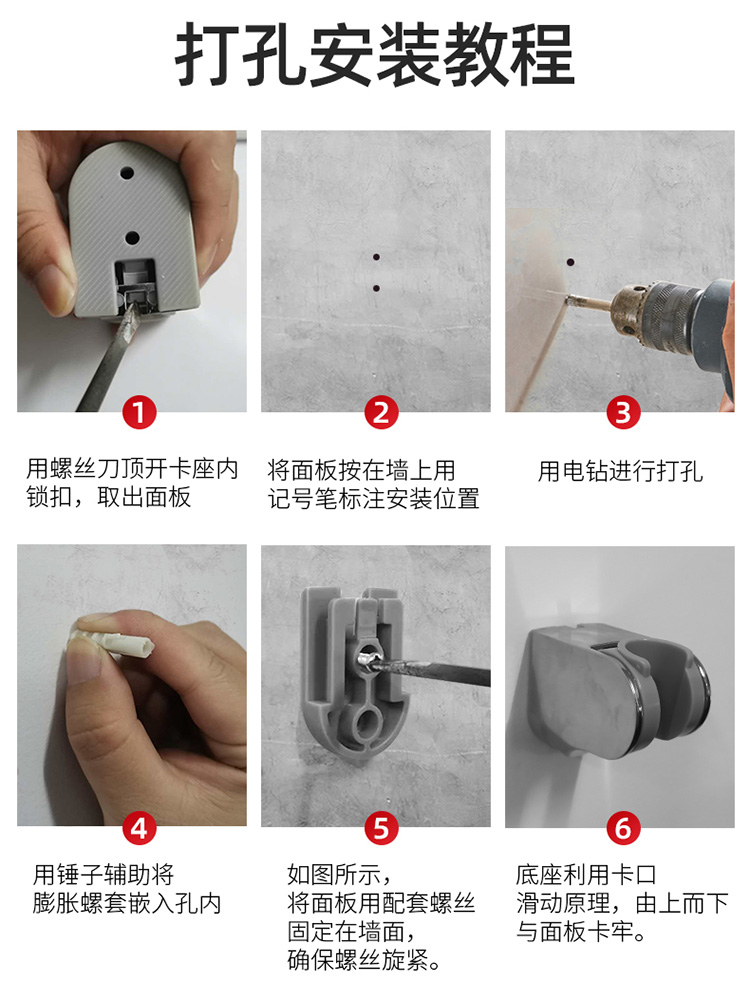 打孔安装教程

1
用螺丝刀顶开卡座内锁扣，取出面板

2
将面板按在墙上用记号笔标注安装位置

3
用电钻进行打孔

4
用锤子辅助将膨胀螺套嵌入孔内

5
如图所示，将面板用配套螺丝固定在墙面，确保螺丝旋紧。

6
底座利用卡口滑动原理，由上而下与面板卡牢。