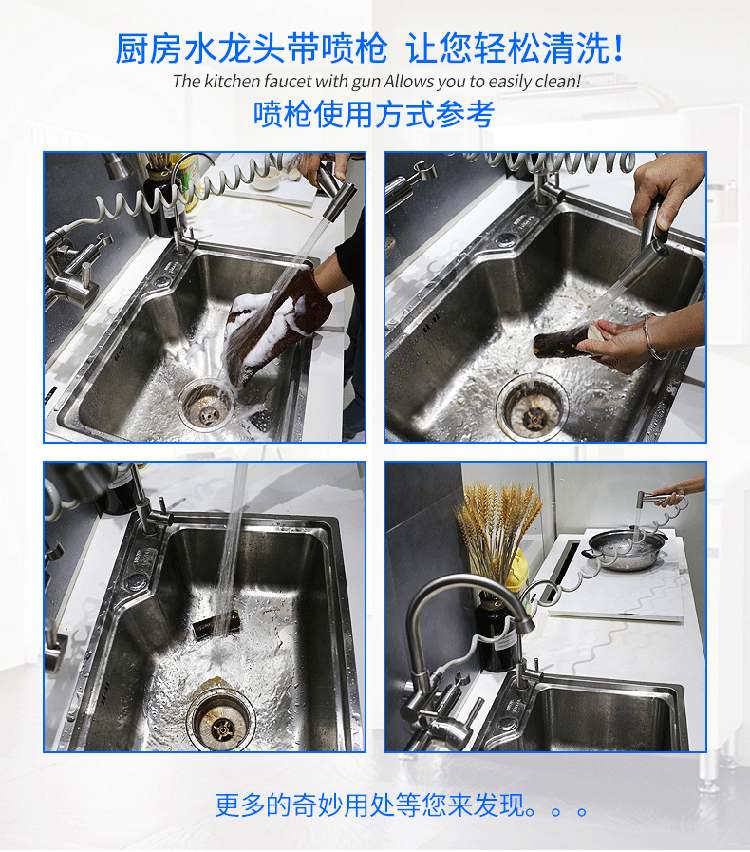 厨房水龙头带喷枪 让您轻松清洗!
The kitchen faucet with gun Allows you to easily clean!
喷枪使用方式参考

更多的奇妙用处等您来发现。。。