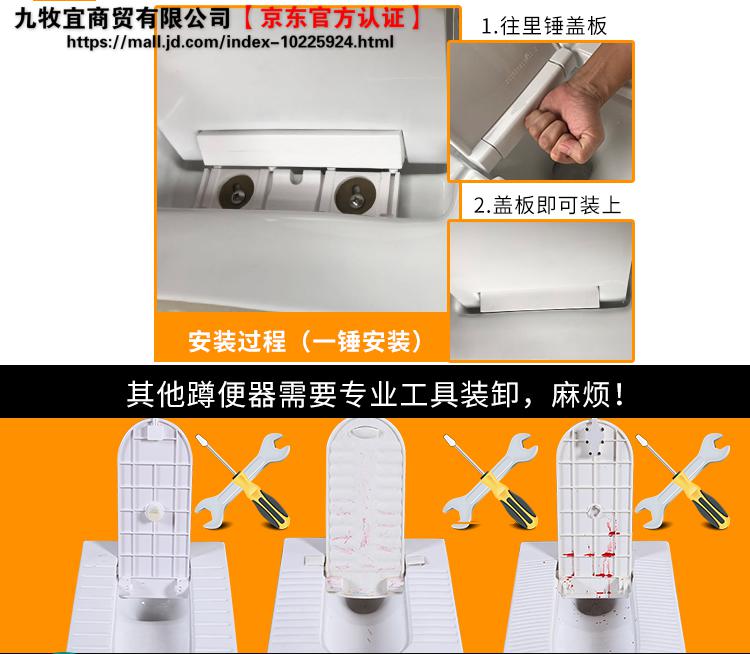 九牧宜商贸有限公司【京东官方认证】
https://mall.jd.com/index-10225924.html

1.往里锤盖板

2.盖板即可装上

安装过程（一锤安装）

其他蹲便器需要专业工具装卸，麻烦！