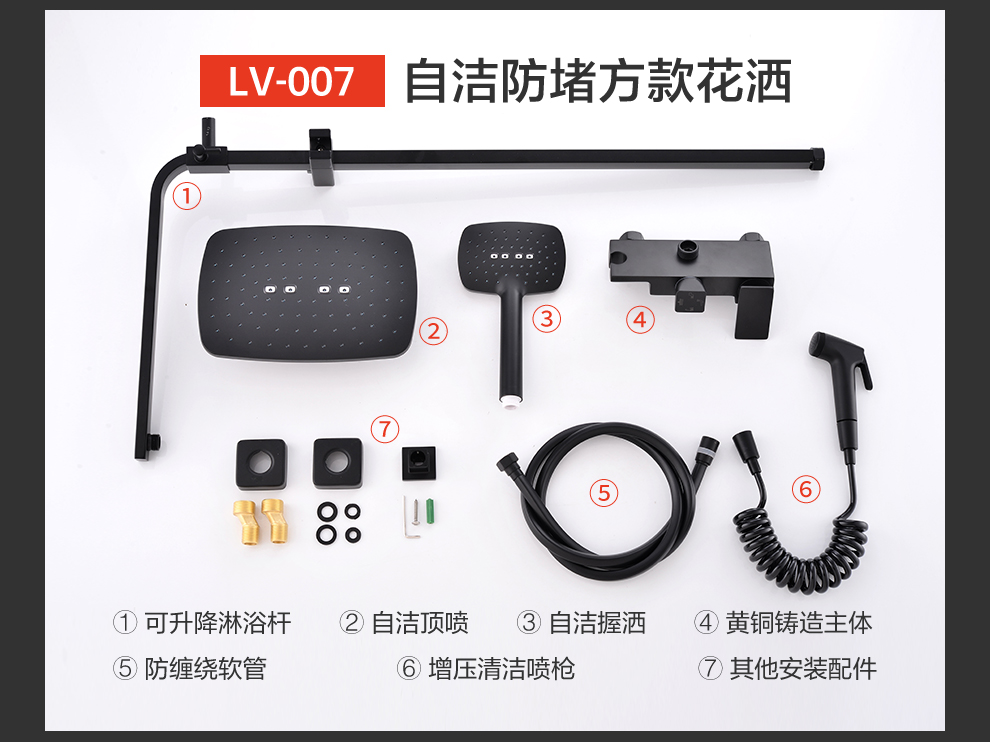 LV-007 自洁防堵方款花洒

①

②

③

④

⑦

⑤

⑥

① 可升降淋浴杆　② 自洁顶喷　③ 自洁握洒　④ 黄铜铸造主体

⑤ 防缠绕软管　⑥ 增压清洁喷枪　⑦ 其他安装配件