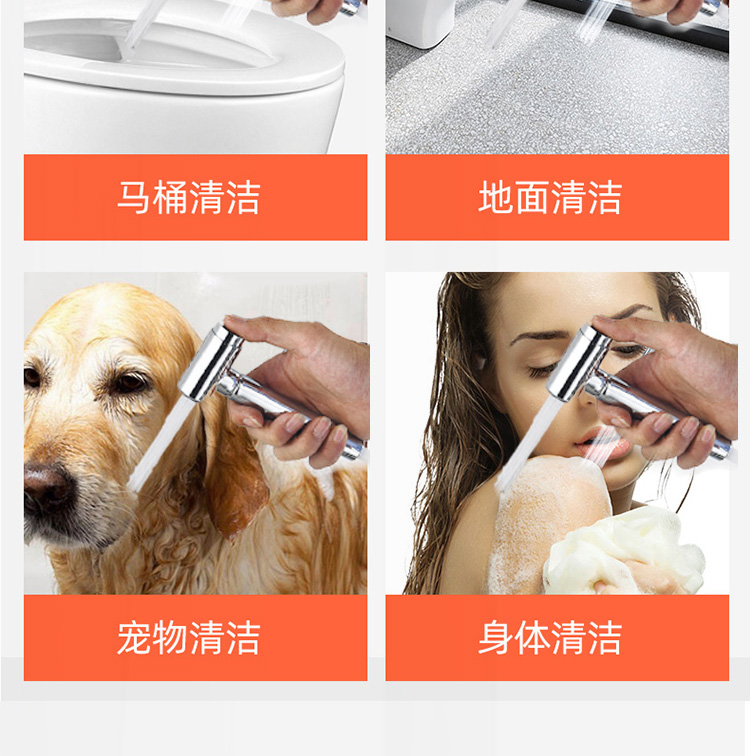 马桶清洁

地面清洁

宠物清洁

身体清洁