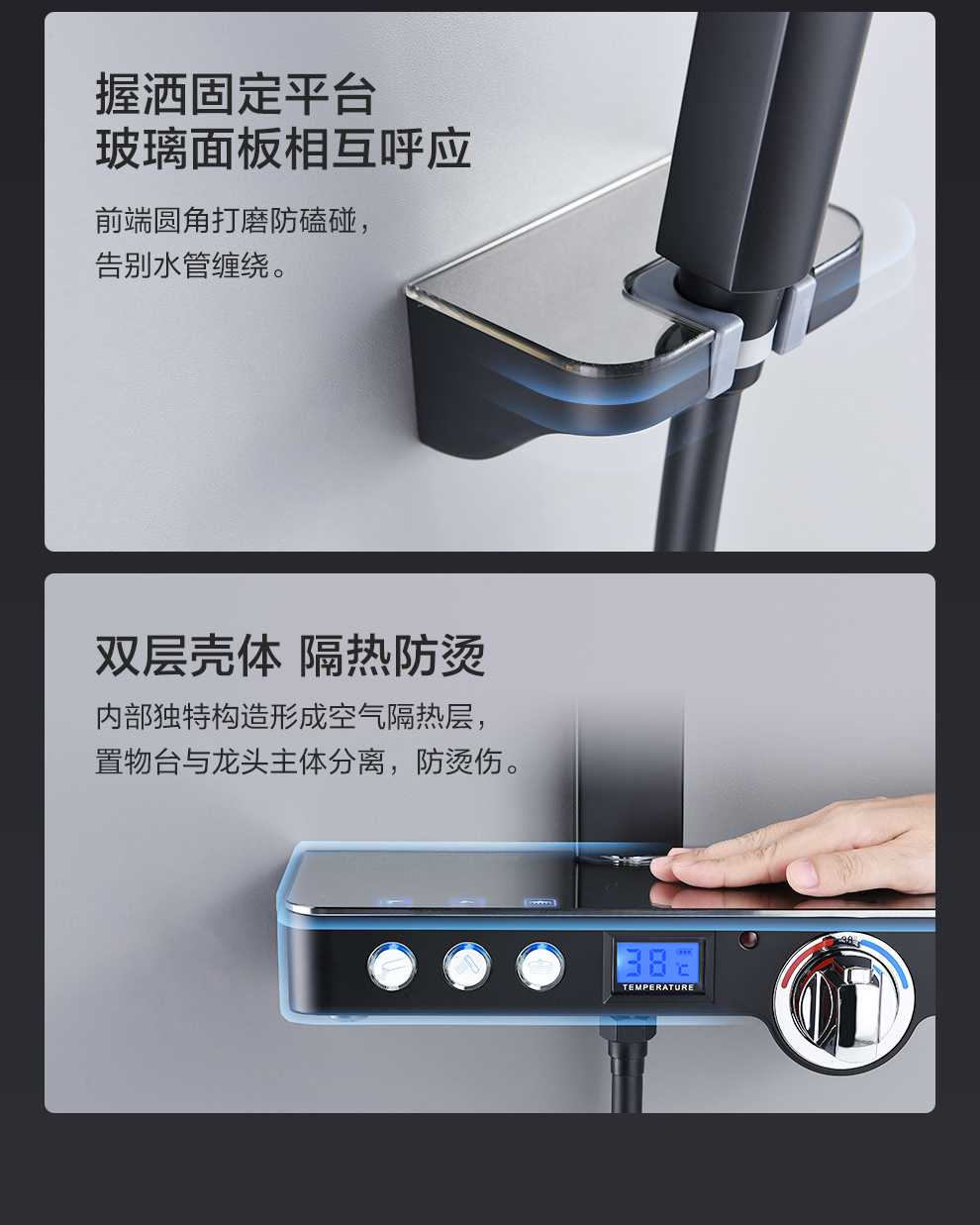 握洒固定平台
玻璃面板相互呼应

前端圆角打磨防磕碰，
告别水管缠绕。

双层壳体 隔热防烫

内部独特构造形成空气隔热层，
置物台与龙头主体分离，防烫伤。

38℃
TEMPERATURE

38