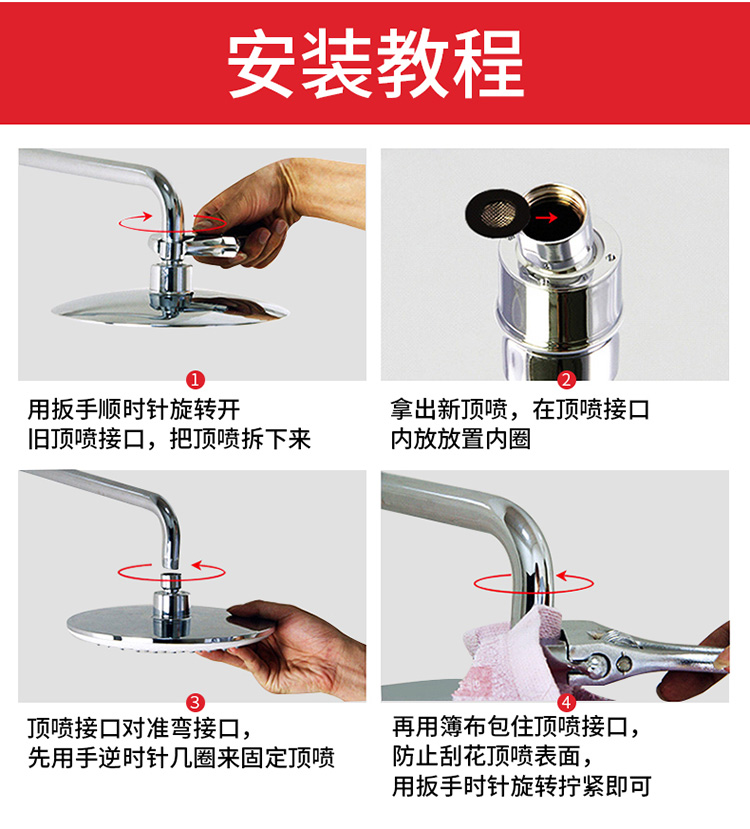 安装教程

1
用扳手顺时针旋转开旧顶喷接口，把顶喷拆下来

2
拿出新顶喷，在顶喷接口内放放置内圈

3
顶喷接口对准弯接口，先用手逆时针几圈来固定顶喷

4
再用簿布包住顶喷接口，防止刮花顶喷表面，用扳手时针旋转拧紧即可