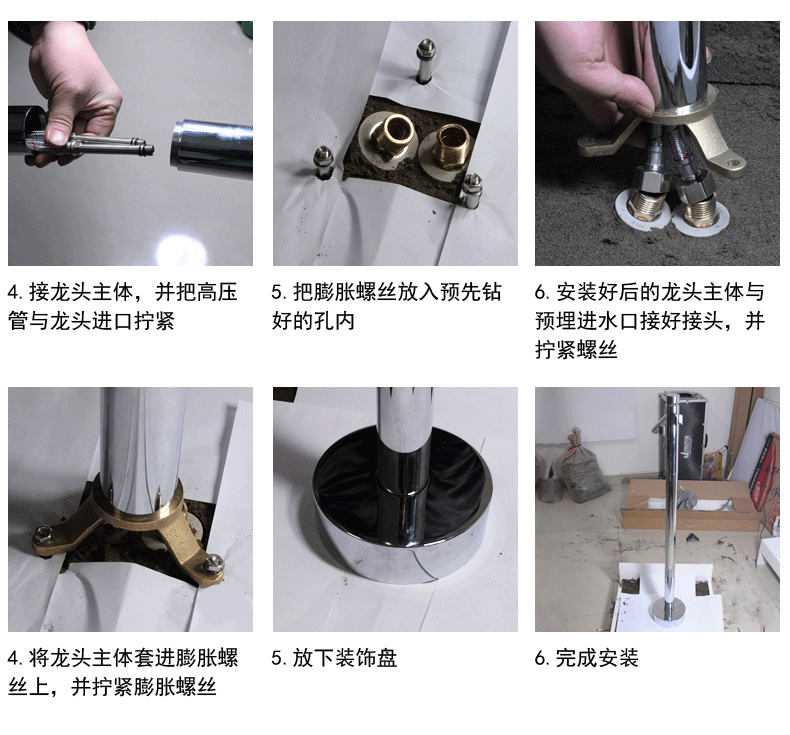 4. 接龙头主体，并把高压管与龙头进口拧紧

5. 把膨胀螺丝放入预先钻好的孔内

6. 安装好后的龙头主体与预埋进水口接好接头，并拧紧螺丝

4. 将龙头主体套进膨胀螺丝上，并拧紧膨胀螺丝

5. 放下装饰盘

6. 完成安装