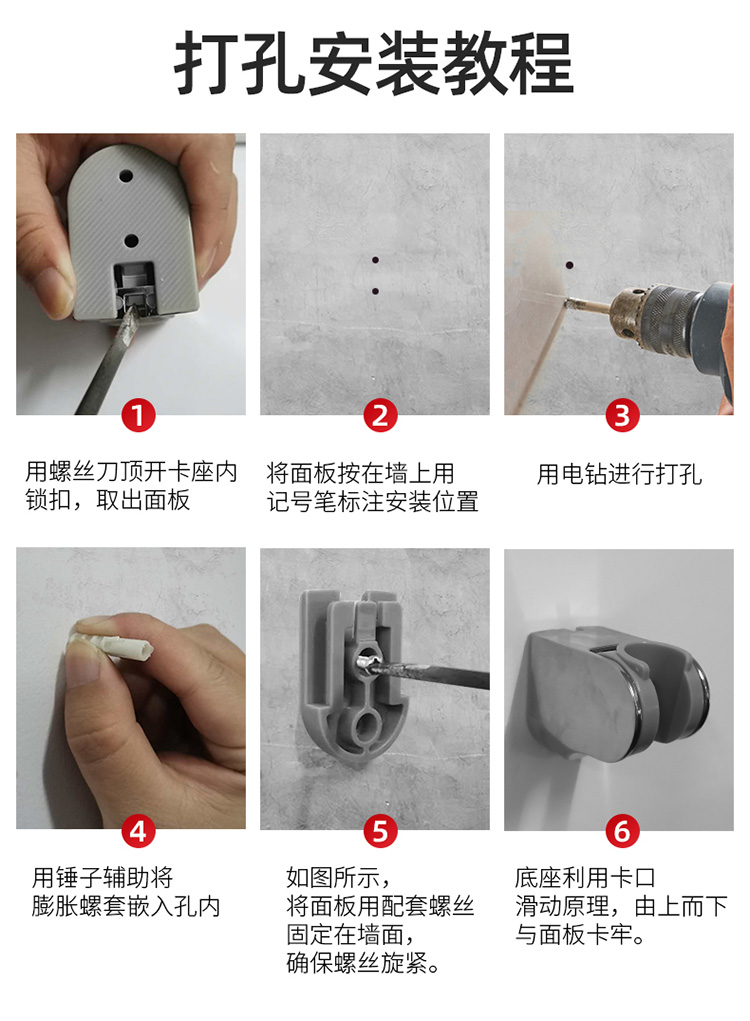 打孔安装教程

1

用螺丝刀顶开卡座内锁扣，取出面板

2

将面板按在墙上用记号笔标注安装位置

3

用电钻进行打孔

4

用锤子辅助将膨胀螺套嵌入孔内

5

如图所示，将面板用配套螺丝固定在墙面，确保螺丝旋紧。

6

底座利用卡口滑动原理，由上而下与面板卡牢。