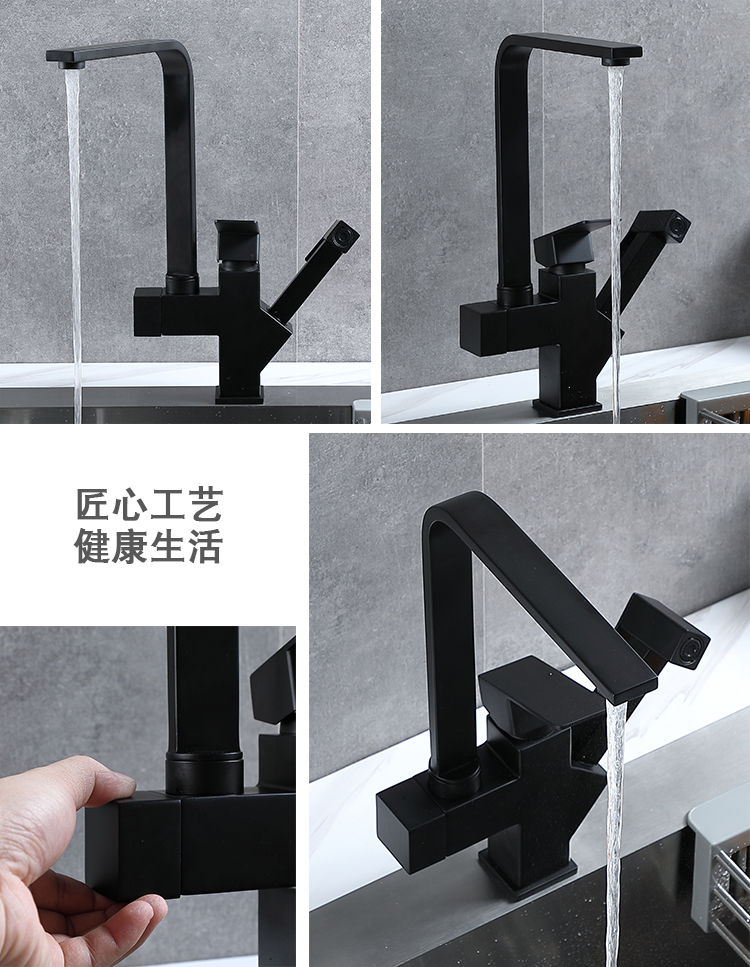 匠心工艺
健康生活