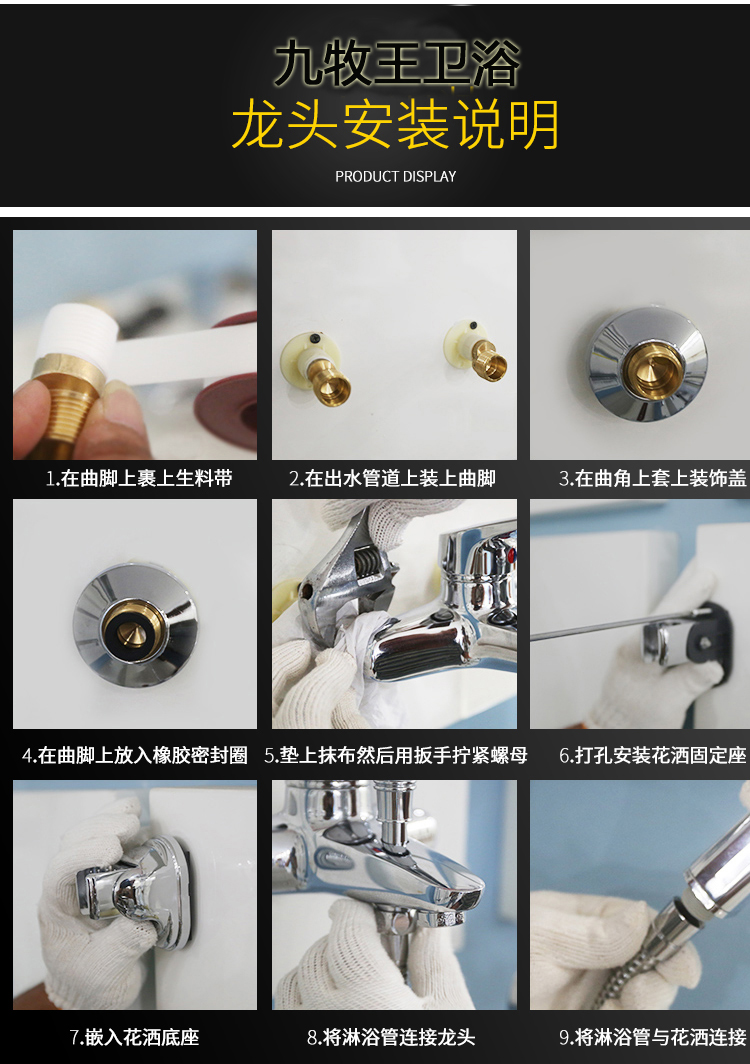 九牧王卫浴
龙头安装说明
PRODUCT DISPLAY

1.在曲脚上裹上生料带

2.在出水管道上装上曲脚

3.在曲角上套上装饰盖

4.在曲脚上放入橡胶密封圈

5.垫上抹布然后用扳手拧紧螺母

6.打孔安装花洒固定座

7.嵌入花洒底座

8.将淋浴管连接龙头

9.将淋浴管与花洒连接