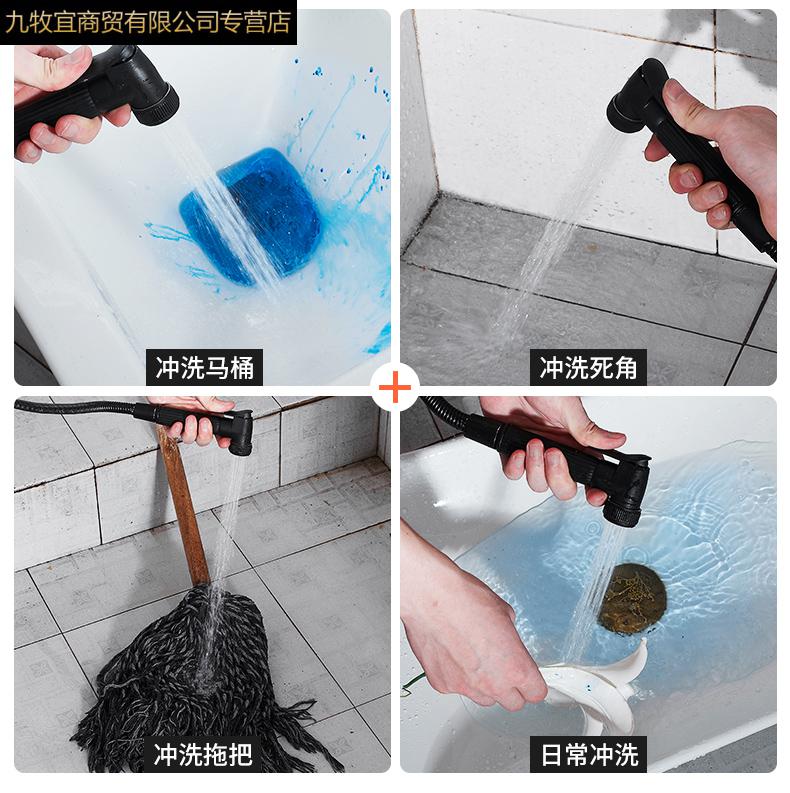 九牧宜商贸有限公司专营店

冲洗马桶

冲洗死角

+

冲洗拖把

日常冲洗