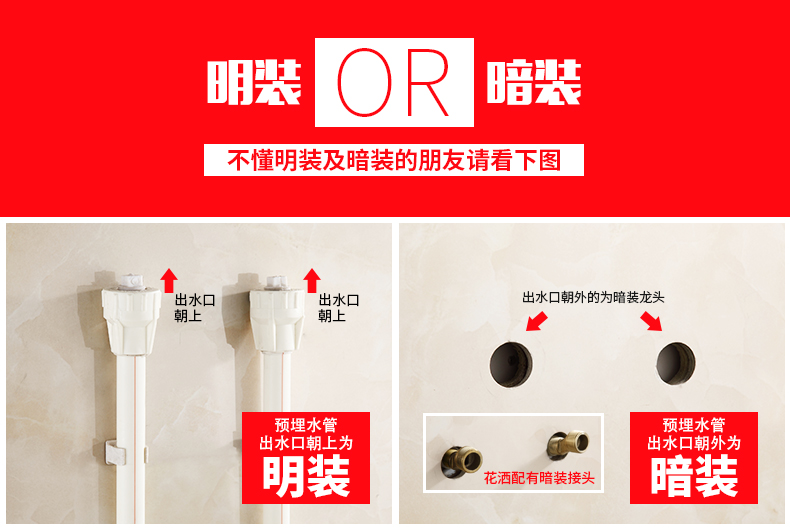 明装 OR 暗装

不懂明装及暗装的朋友请看下图

出水口朝上

出水口朝上

预埋水管
出水口朝上为
明装

出水口朝外的为暗装龙头

花洒配有暗装接头

预埋水管
出水口朝外为
暗装